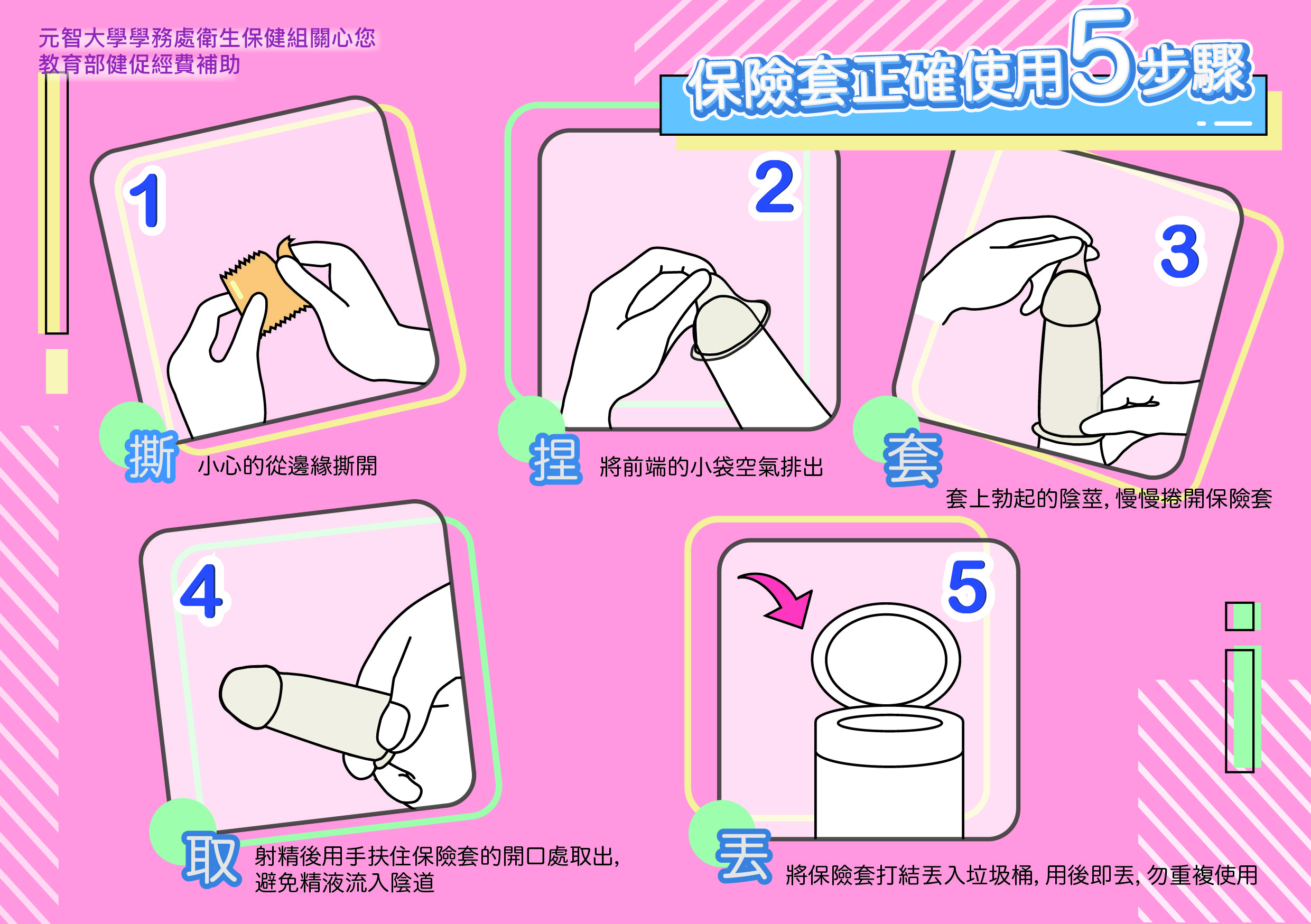 元智大學學務處衛生保健組關心您
教育部健促經費補助

保險套正確使用5步驟

1
撕 小心的從邊緣撕開

2
捏 將前端的小袋空氣排出

3
套 套上勃起的陰莖，慢慢捲開保險套

4
取 射精後用手扶住保險套的開口處取出，避免精液流入陰道

5
丟 將保險套打結丟入垃圾桶，用後即丟，勿重複使用